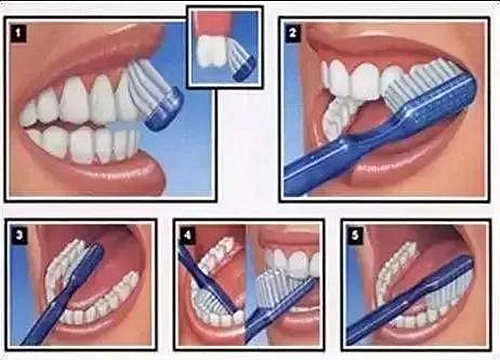 1

2

3

4

5