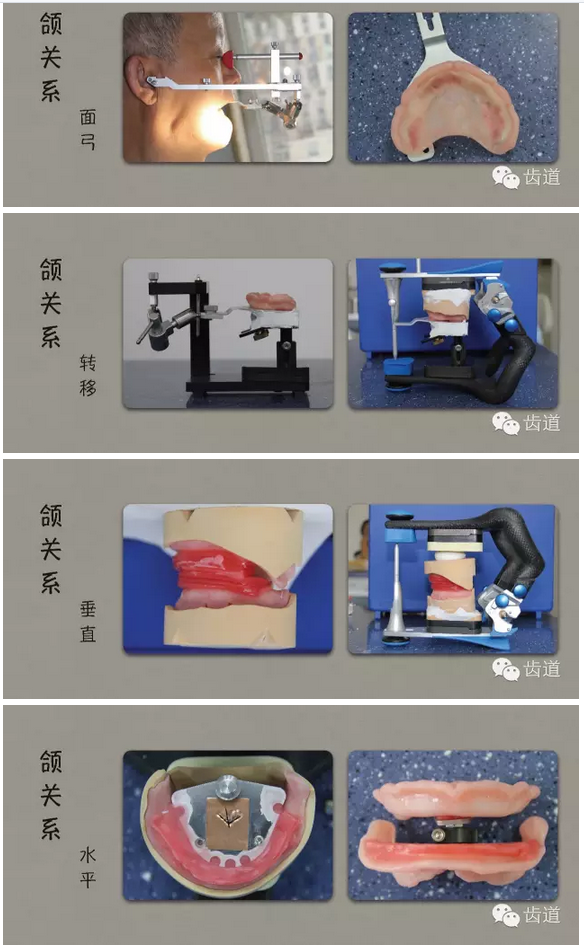 颌关系

面弓

齿道

颌关系

转移

齿道

颌关系

垂直

齿道

颌关系

水平

齿道