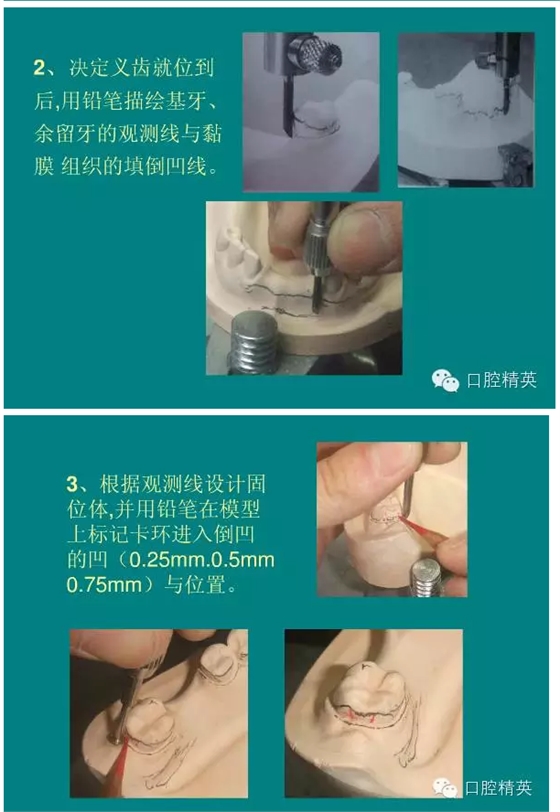 2、决定义齿就位到后,用铅笔描绘基牙、余留牙的观测线与黏膜 组织的填倒凹线。

口腔精英

3、根据观测线设计固位体,并用铅笔在模型上标记卡环进入倒凹的凹（0.25mm.0.5mm 0.75mm）与位置。

口腔精英